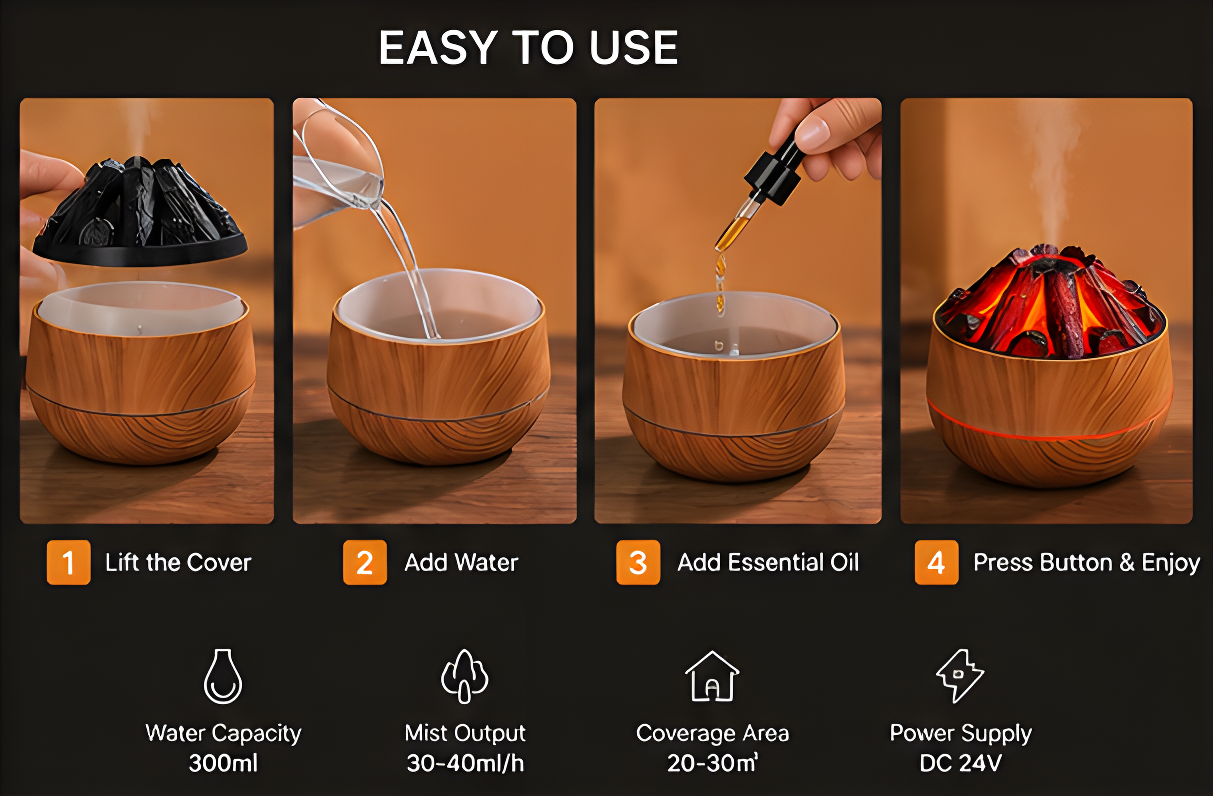 EASY TO USE

1 Lift the Cover

2 Add Water

3 Add Essential Oil

4 Press Button & Enjoy

Water Capacity
300ml

Mist Output
30-40ml/h

Coverage Area
20-30m²

Power Supply
DC 24V